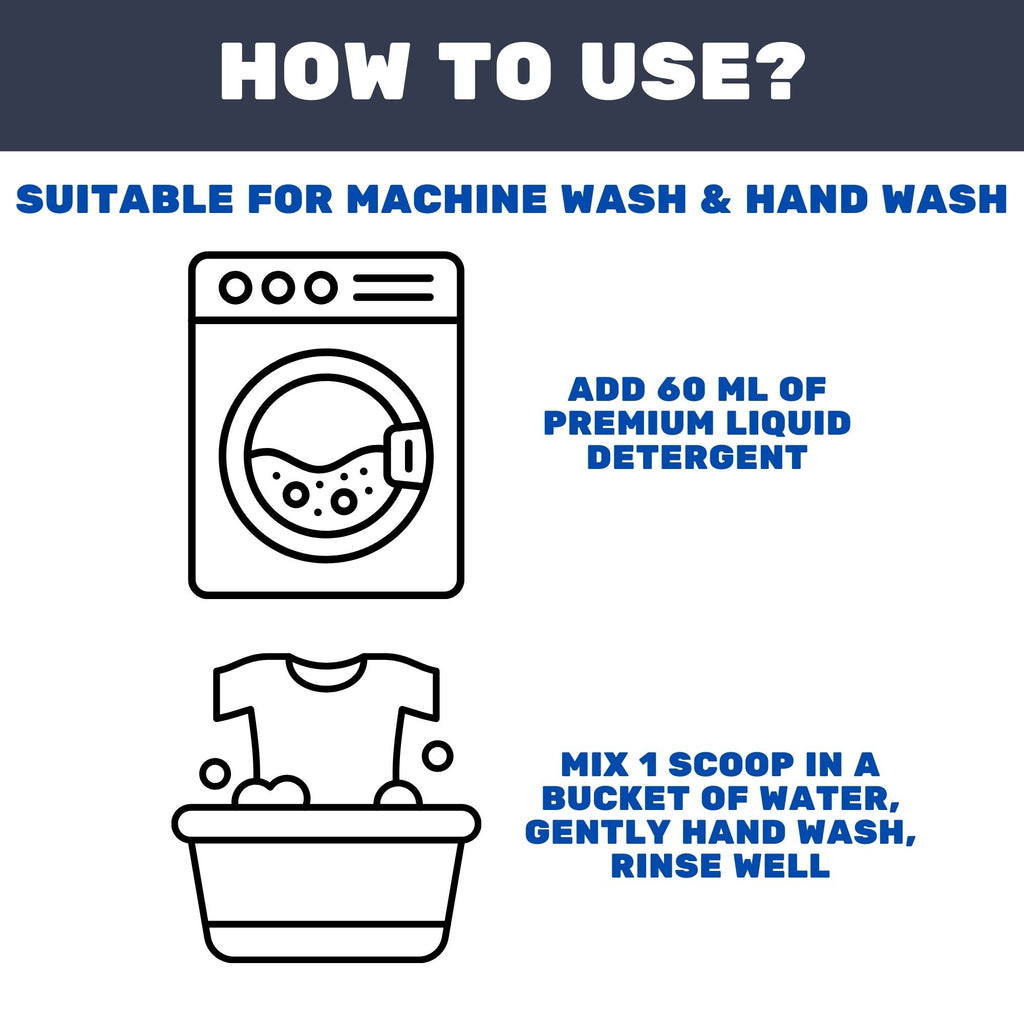 HOW TO USE?

SUITABLE FOR MACHINE WASH & HAND WASH

ADD 60 ML OF PREMIUM LIQUID DETERGENT

MIX 1 SCOOP IN A BUCKET OF WATER, GENTLY HAND WASH, RINSE WELL